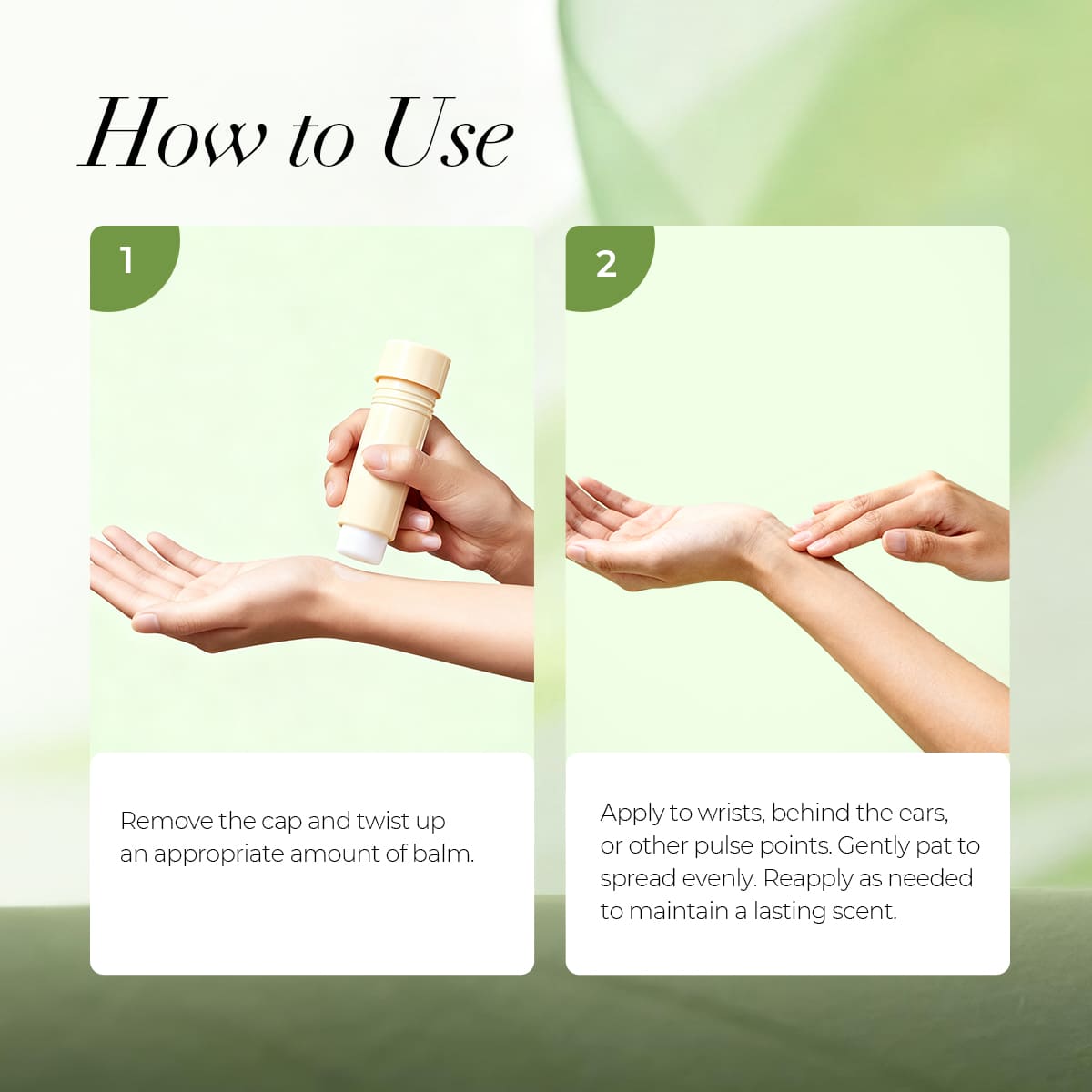 How to Use

1

Remove the cap and twist up an appropriate amount of balm.

2

Apply to wrists, behind the ears, or other pulse points. Gently pat to spread evenly. Reapply as needed to maintain a lasting scent.