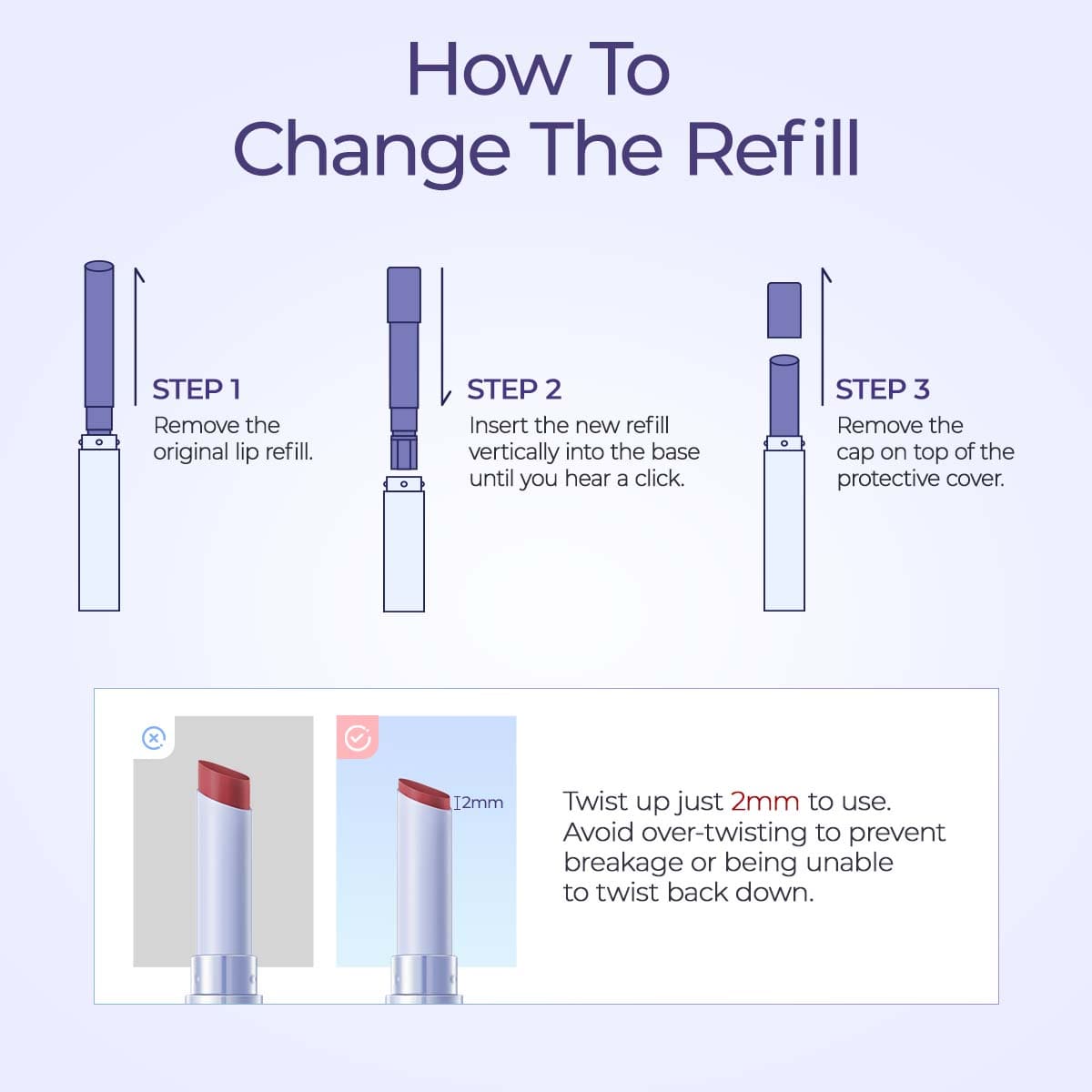 How To
Change The Refill

STEP 1
Remove the original lip refill.

STEP 2
Insert the new refill vertically into the base until you hear a click.

STEP 3
Remove the cap on top of the protective cover.

2mm

Twist up just 2mm to use. Avoid over-twisting to prevent breakage or being unable to twist back down.