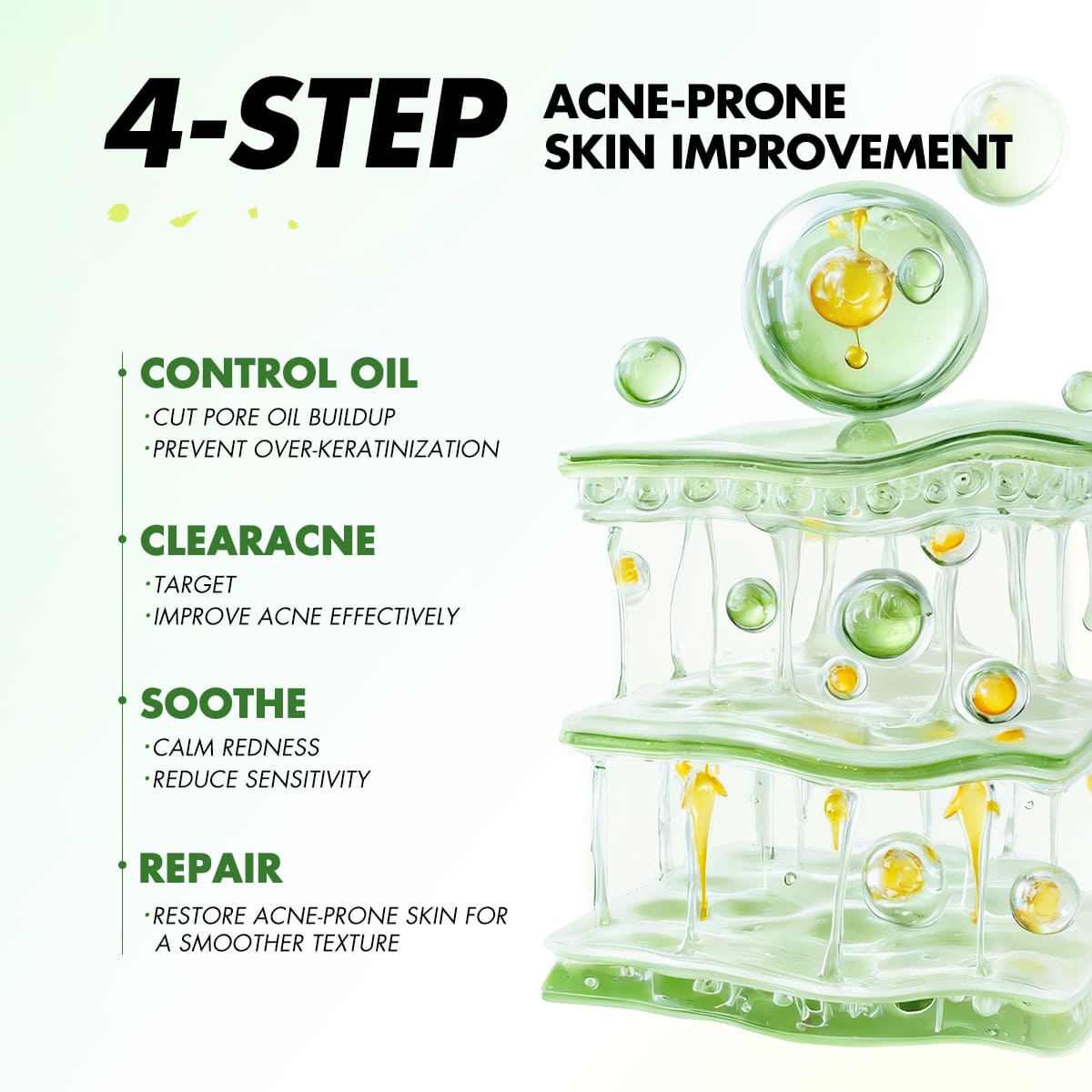 4-STEP ACNE-PRONE SKIN IMPROVEMENT

CONTROL OIL
·CUT PORE OIL BUILDUP
·PREVENT OVER-KERATINIZATION

CLEARACNE
·TARGET
·IMPROVE ACNE EFFECTIVELY

SOOTHE
·CALM REDNESS
·REDUCE SENSITIVITY

REPAIR
·RESTORE ACNE-PRONE SKIN FOR A SMOOTHER TEXTURE