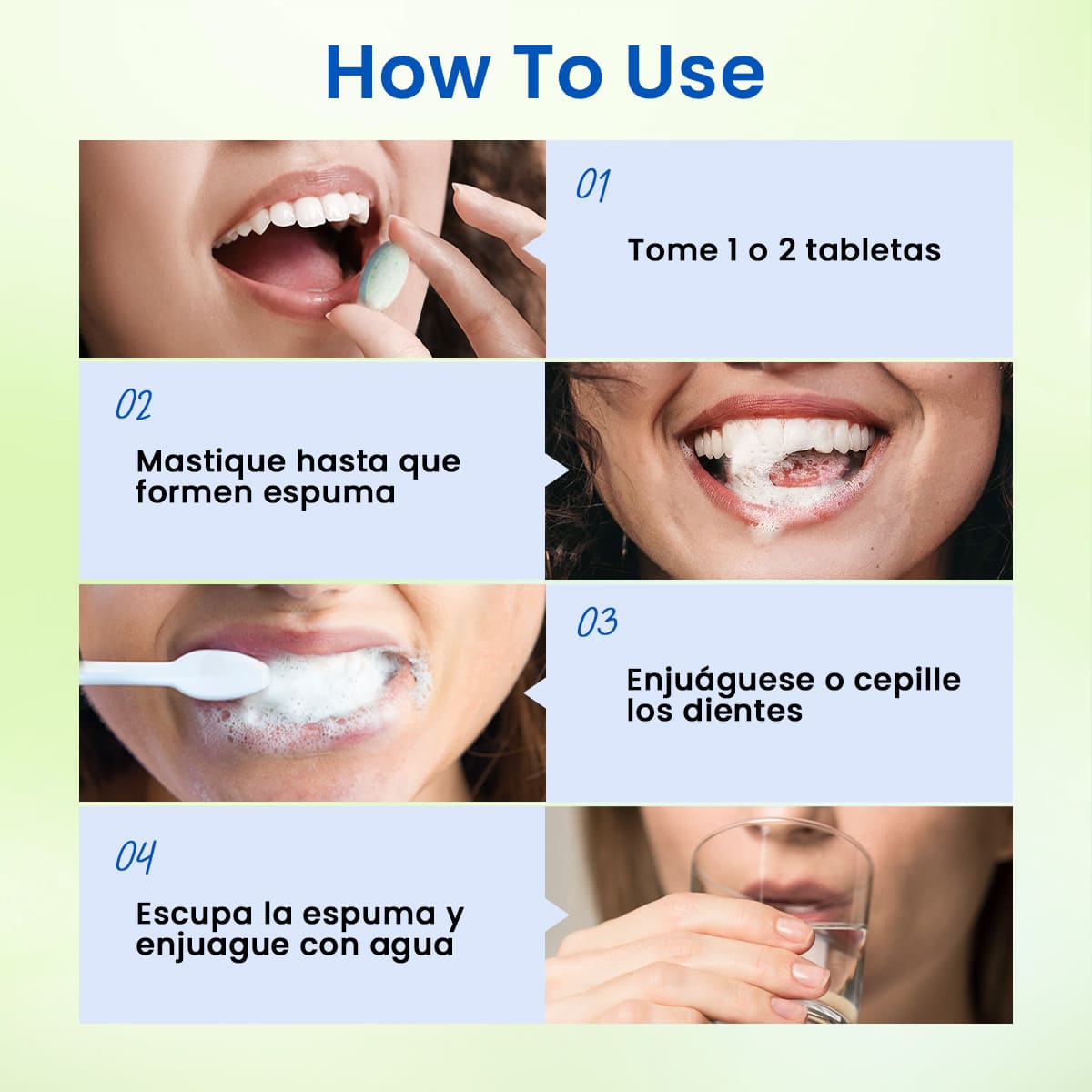 How To Use

01

Tome 1 o 2 tabletas

02

Mastique hasta que formen espuma

03

Enjuáguese o cepille los dientes

04

Escupa la espuma y enjuague con agua